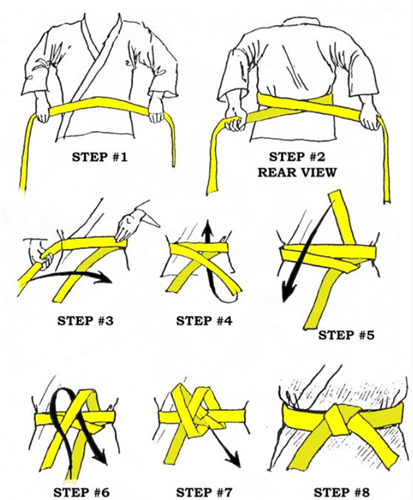 STEP #1

STEP #2
REAR VIEW

STEP #3

STEP #4

STEP #5

STEP #6

STEP #7

STEP #8